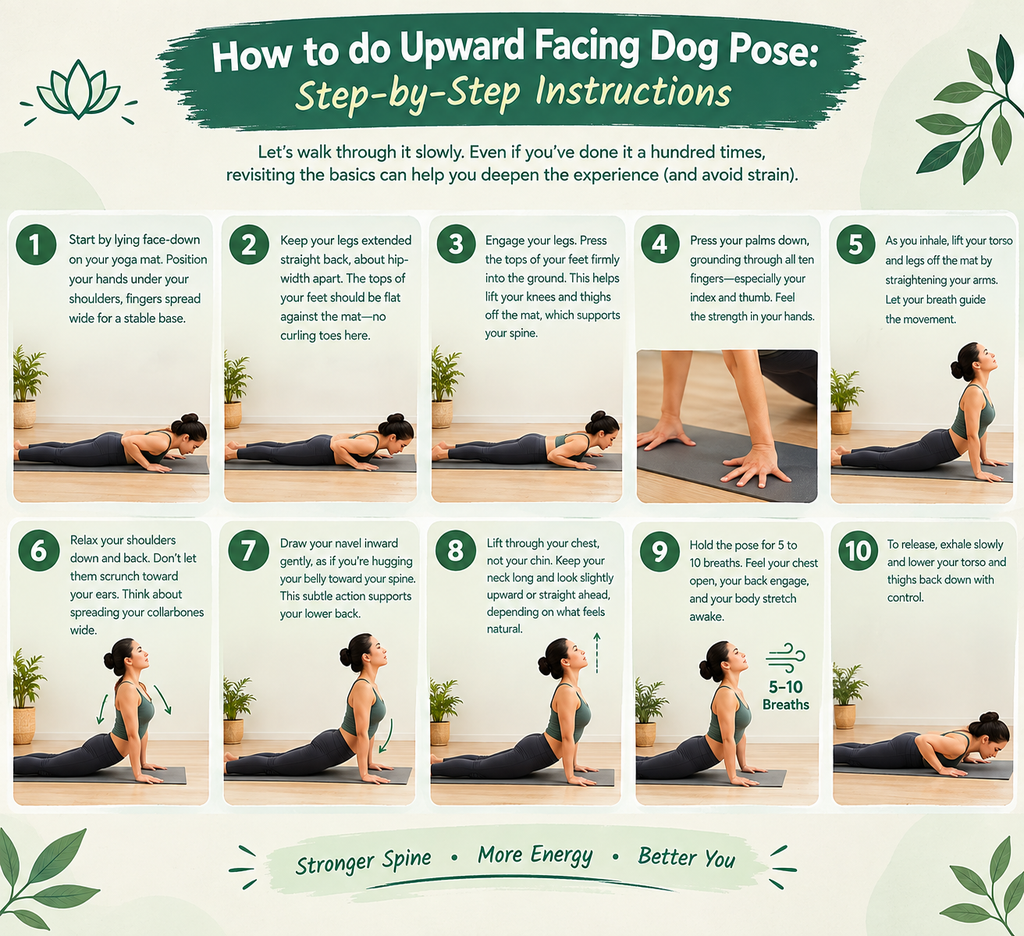 How to do Upward Facing Dog Pose:
Step-by-Step Instructions

Let's walk through it slowly. Even if you've done it a hundred times, revisiting the basics can help you deepen the experience (and avoid strain).

1 Start by lying face-down on your yoga mat. Position your hands under your shoulders, fingers spread wide for a stable base.

2 Keep your legs extended straight back, about hip-width apart. The tops of your feet should be flat against the mat—no curling toes here.

3 Engage your legs. Press the tops of your feet firmly into the ground. This helps lift your knees and thighs off the mat, which supports your spine.

4 Press your palms down, grounding through all ten fingers—especially your index and thumb. Feel the strength in your hands.

5 As you inhale, lift your torso and legs off the mat by straightening your arms. Let your breath guide the movement.

6 Relax your shoulders down and back. Don't let them scrunch toward your ears. Think about spreading your collarbones wide.

7 Draw your navel inward gently, as if you're hugging your belly toward your spine. This subtle action supports your lower back.

8 Lift through your chest, not your chin. Keep your neck long and look slightly upward or straight ahead, depending on what feels natural.

9 Hold the pose for 5 to 10 breaths. Feel your chest open, your back engage, and your body stretch awake.

5–10 Breaths

10 To release, exhale slowly and lower your torso and thighs back down with control.

Stronger Spine • More Energy • Better You